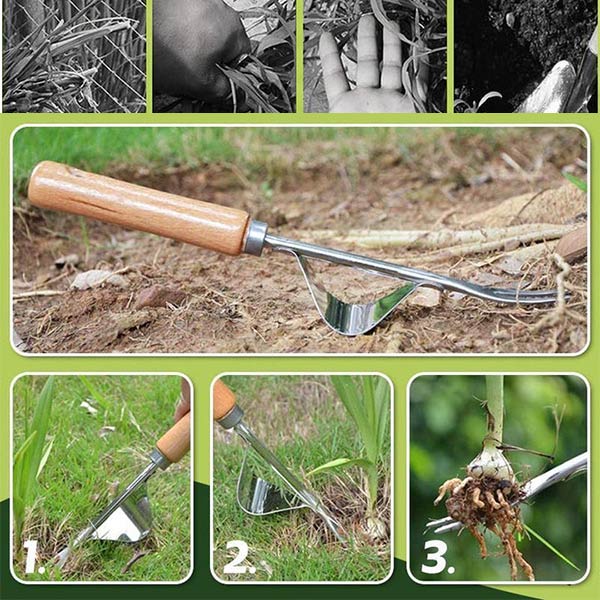 1.

2.

3.