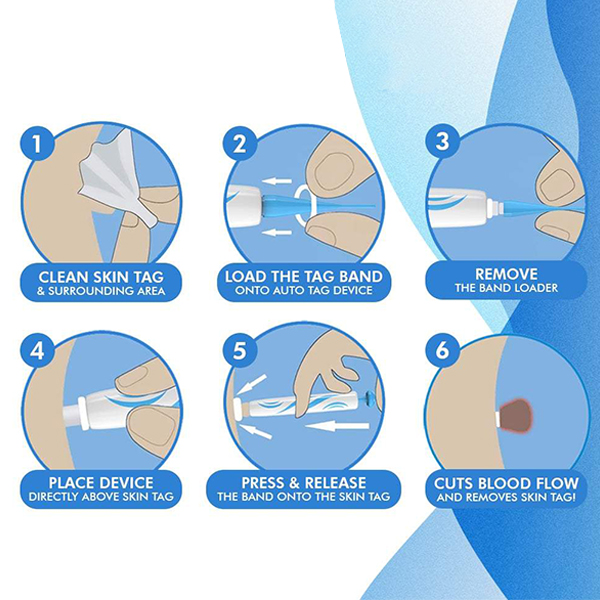 1
CLEAN SKIN TAG
& SURROUNDING AREA

2
LOAD THE TAG BAND
ONTO AUTO TAG DEVICE

3
REMOVE
THE BAND LOADER

4
PLACE DEVICE
DIRECTLY ABOVE SKIN TAG

5
PRESS & RELEASE
THE BAND ONTO THE SKIN TAG

6
CUTS BLOOD FLOW
AND REMOVES SKIN TAG!