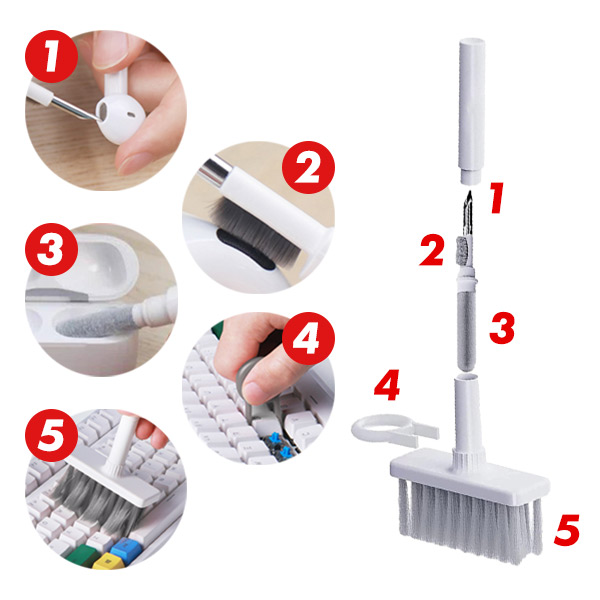 1
2
3
4
5
1
2
3
4
5