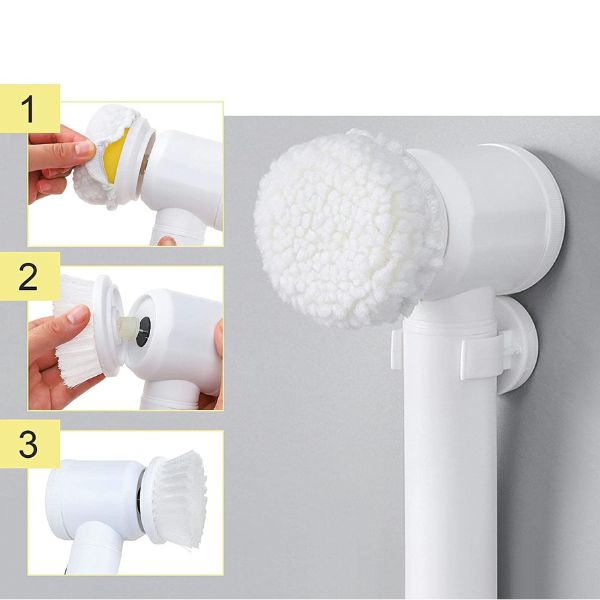 1

2

3